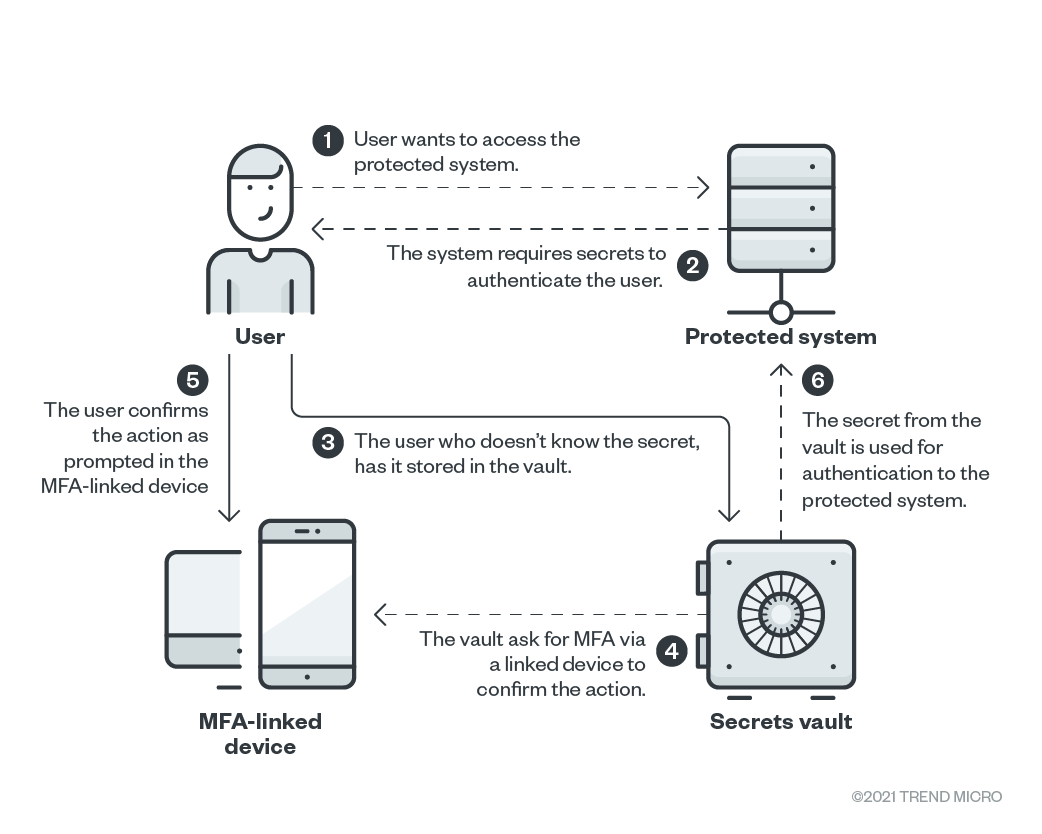 1 User wants to access the protected system.

The system requires secrets to authenticate the user. 2

User

Protected system

5 The user confirms the action as prompted in the MFA-linked device

3 The user who doesn't know the secret, has it stored in the vault.

6 The secret from the vault is used for authentication to the protected system.

The vault ask for MFA via a linked device to confirm the action. 4

MFA-linked device

Secrets vault

©2021 TREND MICRO